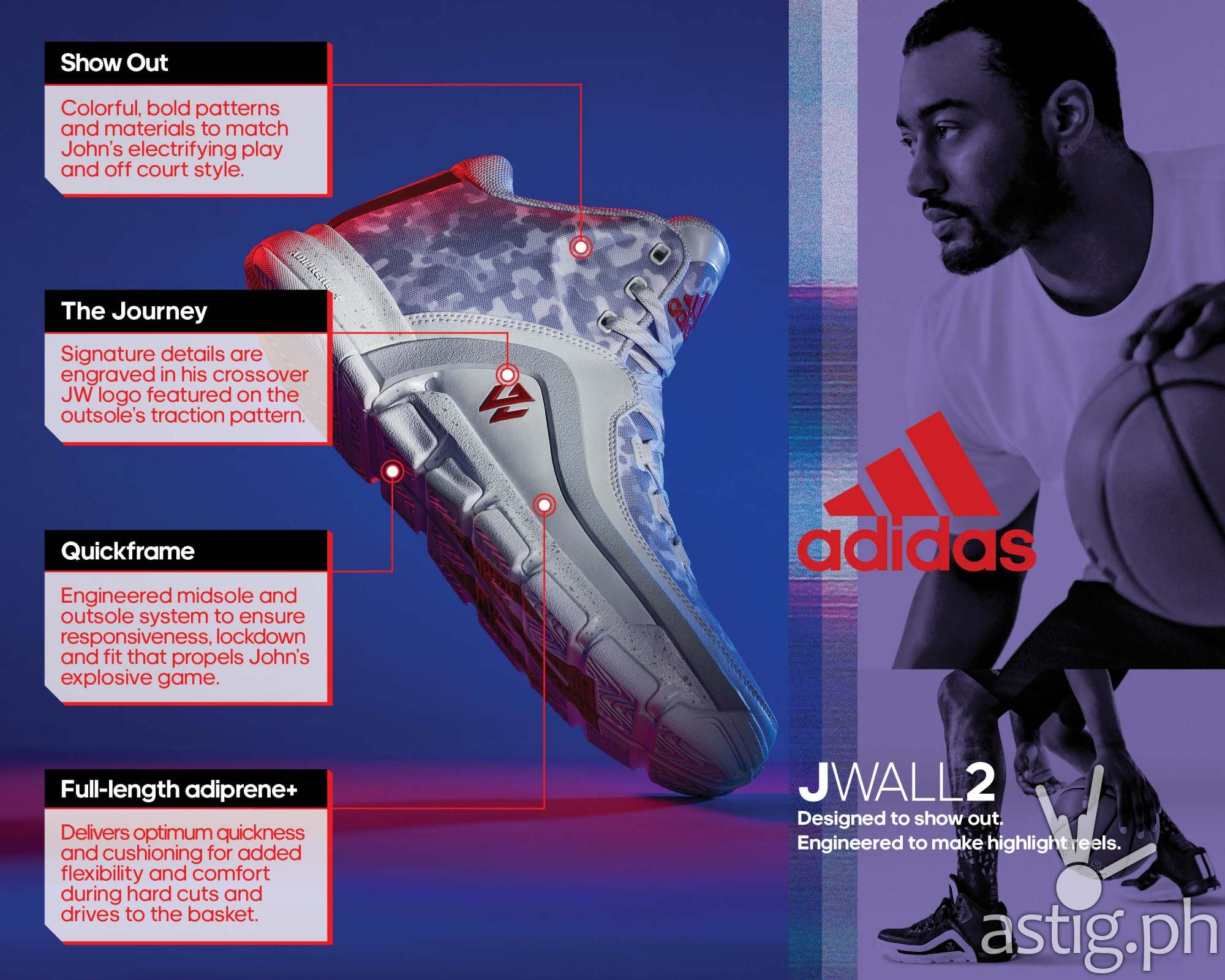 Show Out

Colorful, bold patterns and materials to match John's electrifying play and off court style.

The Journey

Signature details are engraved in his crossover JW logo featured on the outsole's traction pattern.

Quickframe

Engineered midsole and outsole system to ensure responsiveness, lockdown and fit that propels John's explosive game.

Full-length adiprene+

Delivers optimum quickness and cushioning for added flexibility and comfort during hard cuts and drives to the basket.

adidas

JWALL2
Designed to show out.
Engineered to make highlight reels.

astig.ph